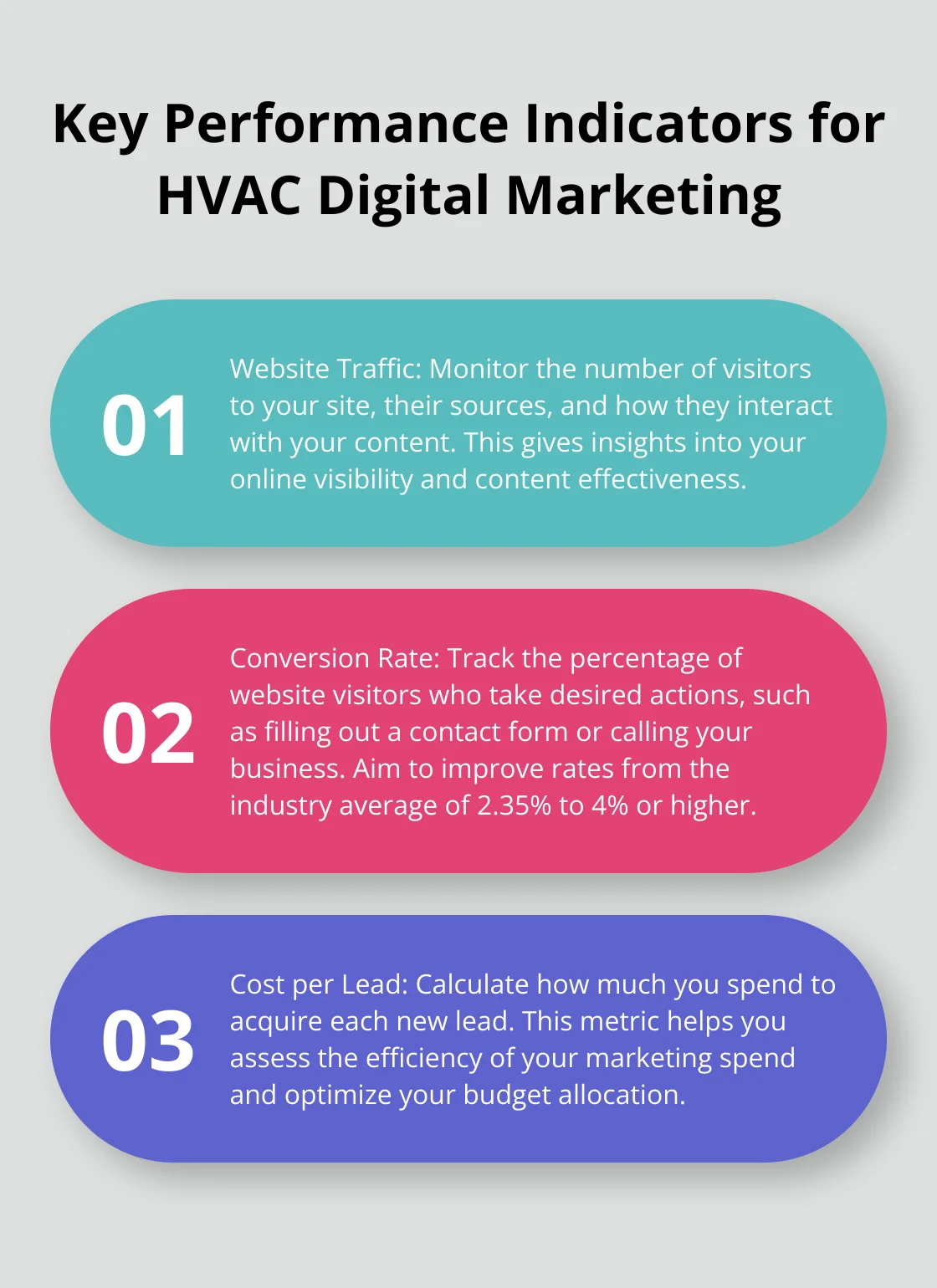 Key Performance Indicators for HVAC Digital Marketing

01

Website Traffic: Monitor the number of visitors to your site, their sources, and how they interact with your content. This gives insights into your online visibility and content effectiveness.

02

Conversion Rate: Track the percentage of website visitors who take desired actions, such as filling out a contact form or calling your business. Aim to improve rates from the industry average of 2.35% to 4% or higher.

03

Cost per Lead: Calculate how much you spend to acquire each new lead. This metric helps you assess the efficiency of your marketing spend and optimize your budget allocation.